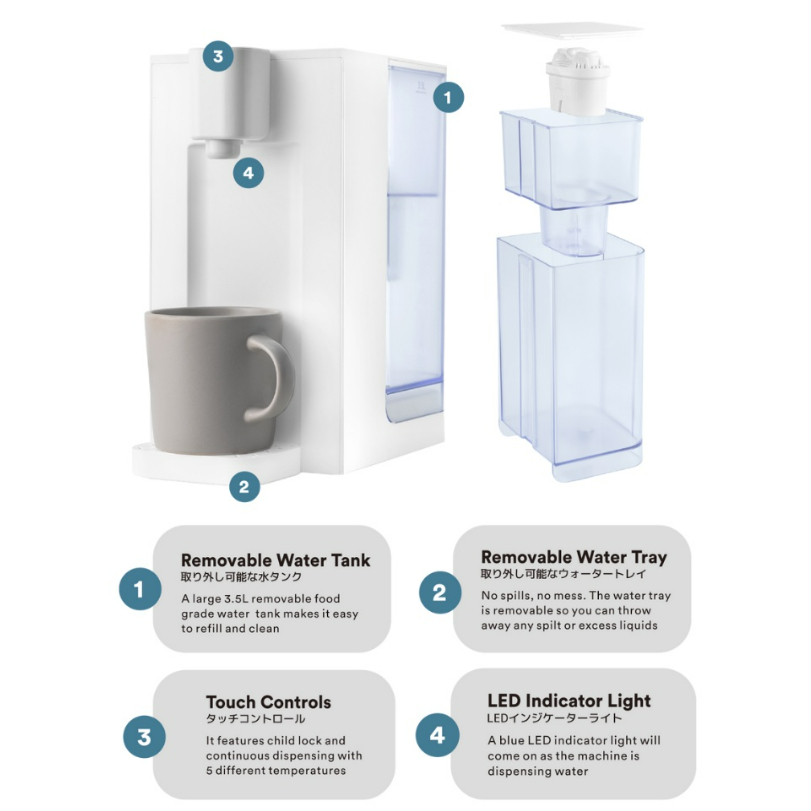 3
1
4
2

1
Removable Water Tank
取り外し可能な水タンク
A large 3.5L removable food grade water tank makes it easy to refill and clean

2
Removable Water Tray
取り外し可能なウォータートレイ
No spills, no mess. The water tray is removable so you can throw away any spilt or excess liquids

3
Touch Controls
タッチコントロール
It features child lock and continuous dispensing with 5 different temperatures

4
LED Indicator Light
LEDインジケーターライト
A blue LED indicator light will come on as the machine is dispensing water